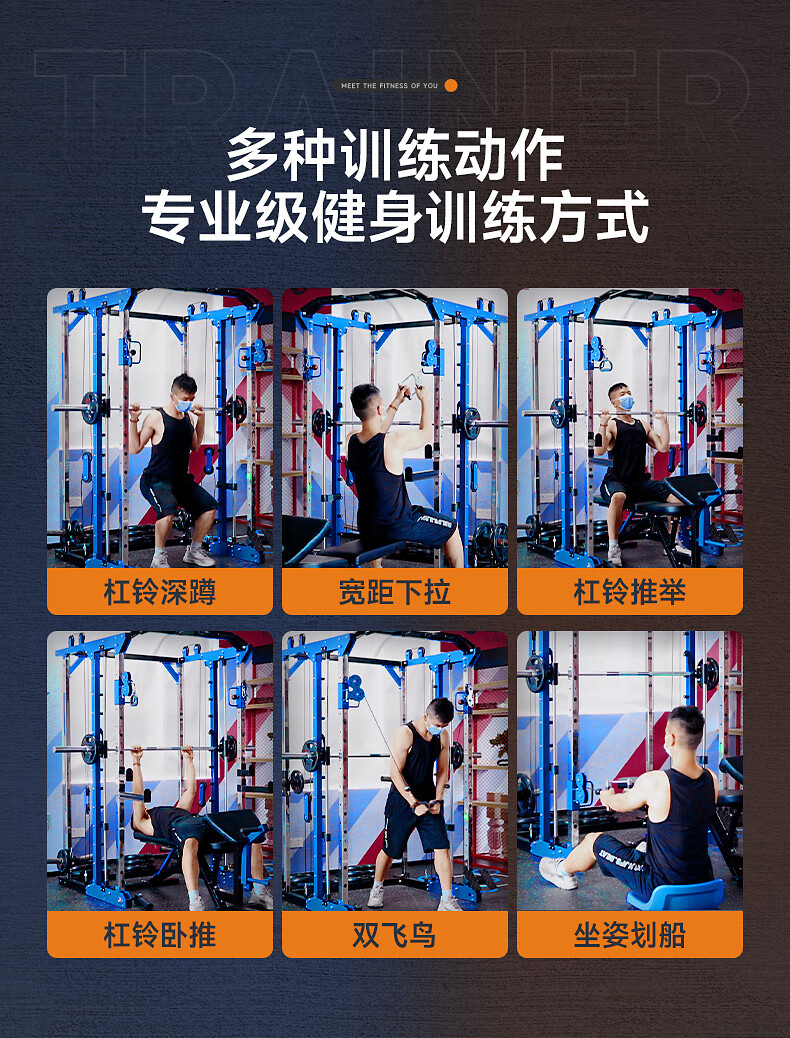 TRAINER

MEET THE FITNESS OF YOU

多种训练动作
专业级健身训练方式

杠铃深蹲

宽距下拉

杠铃推举

杠铃卧推

双飞鸟

坐姿划船